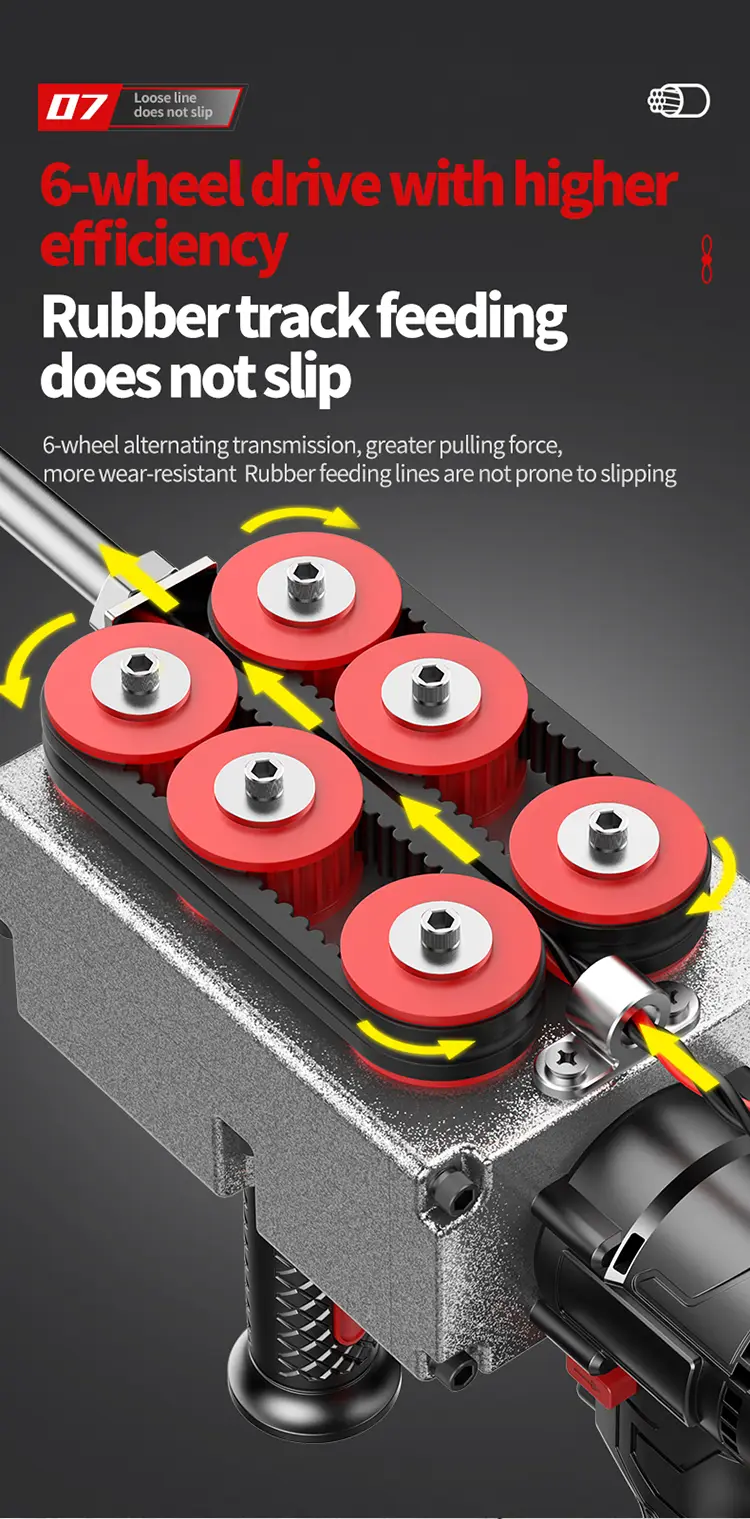 07 Loose line does not slip

6-wheel drive with higher efficiency

Rubber track feeding does not slip

6-wheel alternating transmission, greater pulling force, more wear-resistant Rubber feeding lines are not prone to slipping